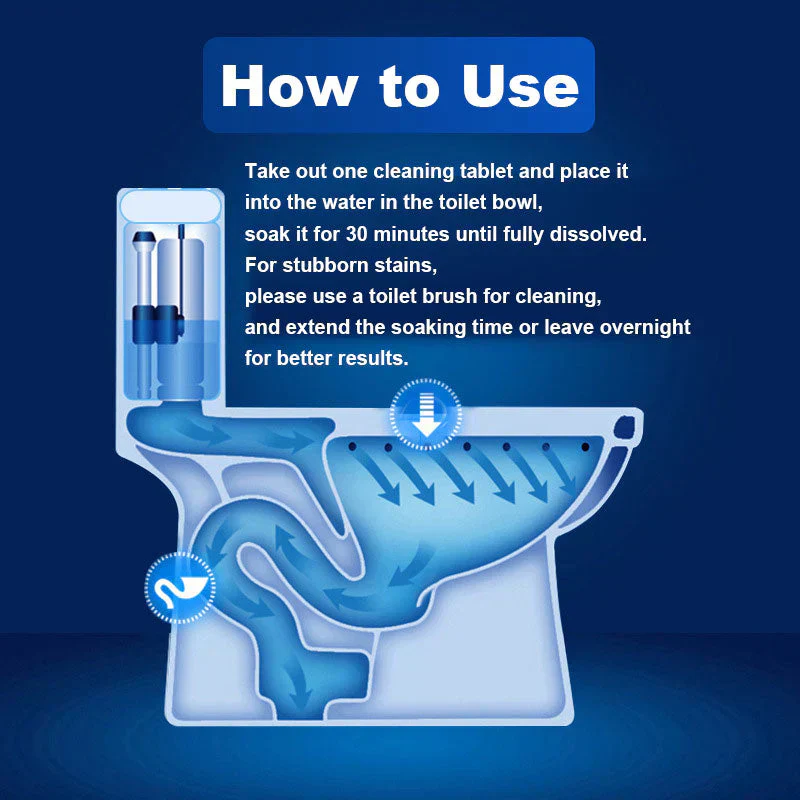 How to Use

Take out one cleaning tablet and place it into the water in the toilet bowl, soak it for 30 minutes until fully dissolved. For stubborn stains, please use a toilet brush for cleaning, and extend the soaking time or leave overnight for better results.