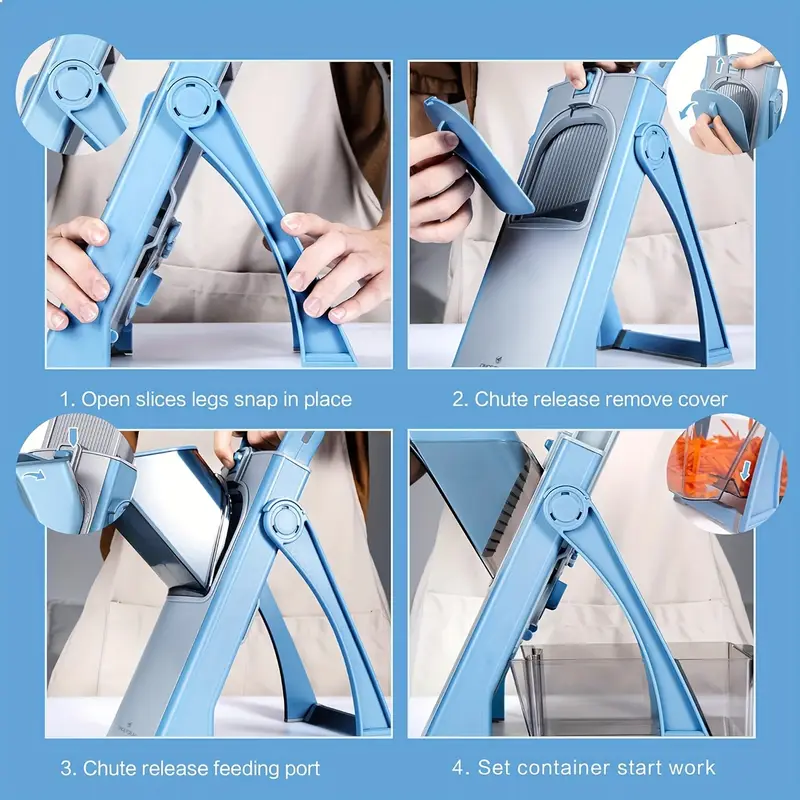 1. Open slices legs snap in place

2. Chute release remove cover

3. Chute release feeding port

4. Set container start work