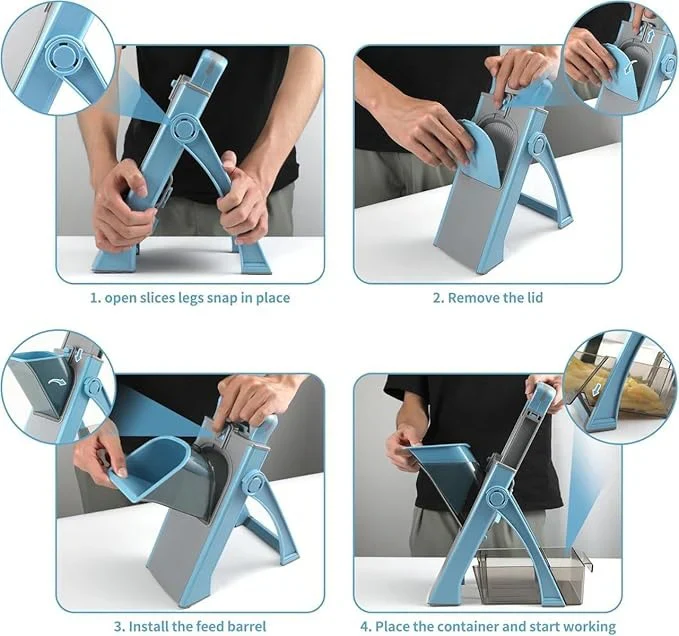 1. open slices legs snap in place

2. Remove the lid

3. Install the feed barrel

4. Place the container and start working