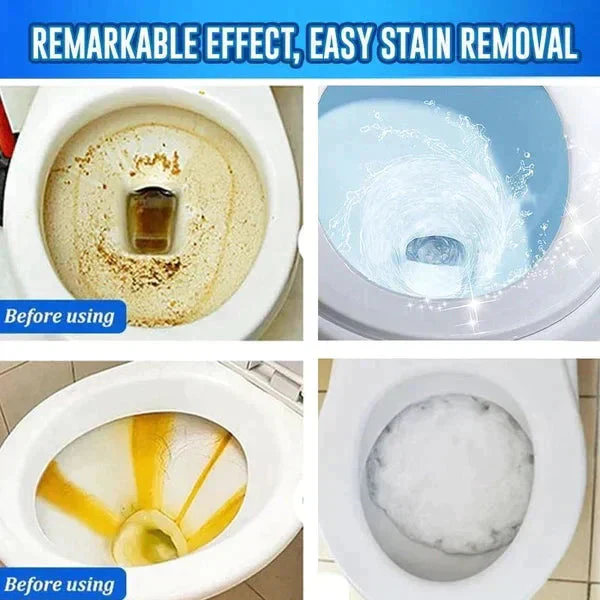 REMARKABLE EFFECT, EASY STAIN REMOVAL

Before using

Before using