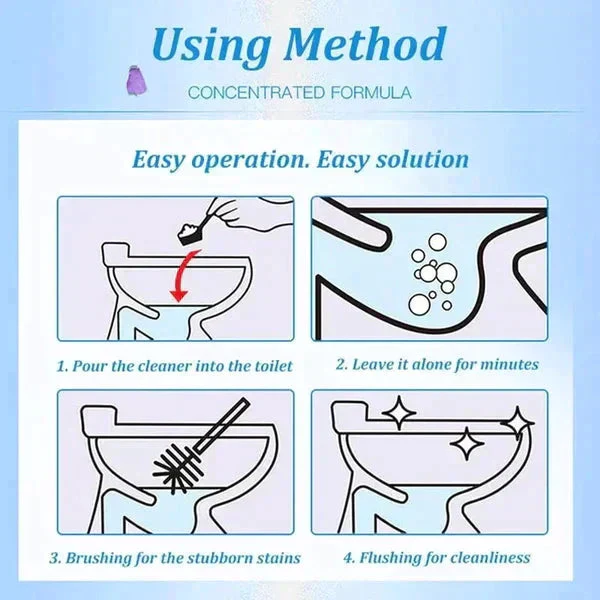 Using Method

CONCENTRATED FORMULA

Easy operation. Easy solution

1. Pour the cleaner into the toilet

2. Leave it alone for minutes

3. Brushing for the stubborn stains

4. Flushing for cleanliness